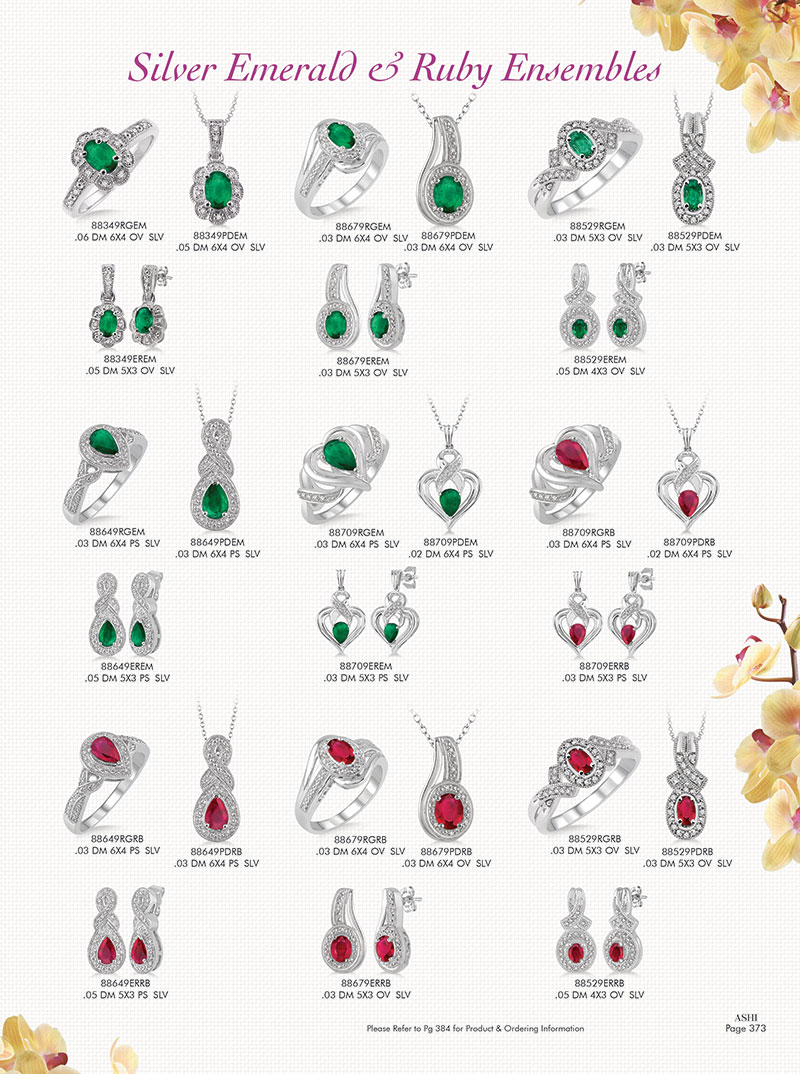 Silver Emerald & Ruby Ensembles

88349RGEM
.06 DM 6X4 OV SLV

88349PDEM
.05 DM 6X4 OV SLV

88679RGEM
.03 DM 6X4 OV SLV

88679PDEM
.03 DM 6X4 OV SLV

88529RGEM
.03 DM 5X3 OV SLV

88529PDEM
.03 DM 5X3 OV SLV

88349EREM
.05 DM 5X3 OV SLV

88679EREM
.03 DM 5X3 OV SLV

88529EREM
.05 DM 4X3 OV SLV

88649RGEM
.03 DM 6X4 PS SLV

88649PDEM
.03 DM 6X4 PS SLV

88709RGEM
.03 DM 6X4 PS SLV

88709PDEM
.02 DM 6X4 PS SLV

88709RGRB
.03 DM 6X4 PS SLV

88709PDRB
.02 DM 6X4 PS SLV

88649EREM
.05 DM 5X3 PS SLV

88709EREM
.03 DM 5X3 PS SLV

88709ERRB
.03 DM 5X3 PS SLV

88649RGRB
.03 DM 6X4 PS SLV

88649PDRB
.03 DM 6X4 PS SLV

88679RGRB
.03 DM 6X4 OV SLV

88679PDRB
.03 DM 6X4 OV SLV

88529RGRB
.03 DM 5X3 OV SLV

88529PDRB
.03 DM 5X3 OV SLV

88649ERRB
.05 DM 5X3 PS SLV

88679ERRB
.03 DM 5X3 OV SLV

88529ERRB
.05 DM 4X3 OV SLV

Please Refer to Pg 384 for Product & Ordering Information

ASHI
Page 373