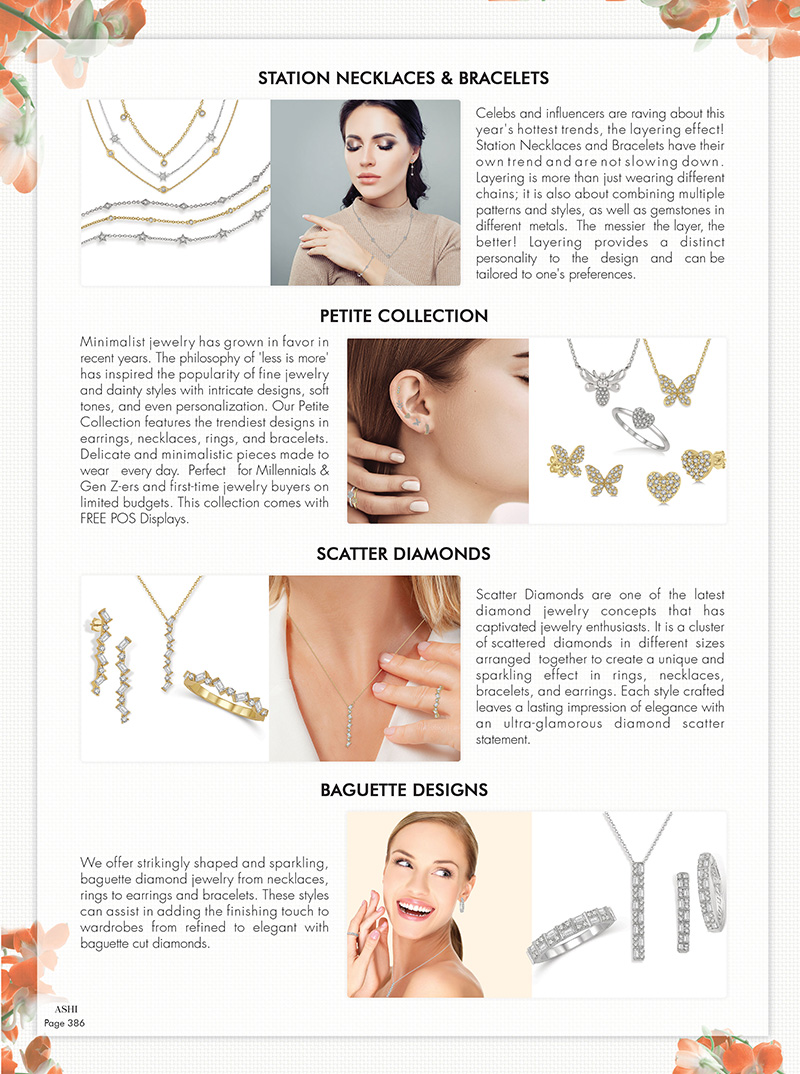 STATION NECKLACES & BRACELETS

Celebs and influencers are raving about this year's hottest trends, the layering effect! Station Necklaces and Bracelets have their own trend and are not slowing down. Layering is more than just wearing different chains; it is also about combining multiple patterns and styles, as well as gemstones in different metals. The messier the layer, the better! Layering provides a distinct personality to the design and can be tailored to one's preferences.

PETITE COLLECTION

Minimalist jewelry has grown in favor in recent years. The philosophy of 'less is more' has inspired the popularity of fine jewelry and dainty styles with intricate designs, soft tones, and even personalization. Our Petite Collection features the trendiest designs in earrings, necklaces, rings, and bracelets. Delicate and minimalistic pieces made to wear every day. Perfect for Millennials & Gen Z-ers and first-time jewelry buyers on limited budgets. This collection comes with FREE POS Displays.

SCATTER DIAMONDS

Scatter Diamonds are one of the latest diamond jewelry concepts that has captivated jewelry enthusiasts. It is a cluster of scattered diamonds in different sizes arranged together to create a unique and sparkling effect in rings, necklaces, bracelets, and earrings. Each style crafted leaves a lasting impression of elegance with an ultra-glamorous diamond scatter statement.

BAGUETTE DESIGNS

We offer strikingly shaped and sparkling, baguette diamond jewelry from necklaces, rings to earrings and bracelets. These styles can assist in adding the finishing touch to wardrobes from refined to elegant with baguette cut diamonds.

ASHI
Page 386